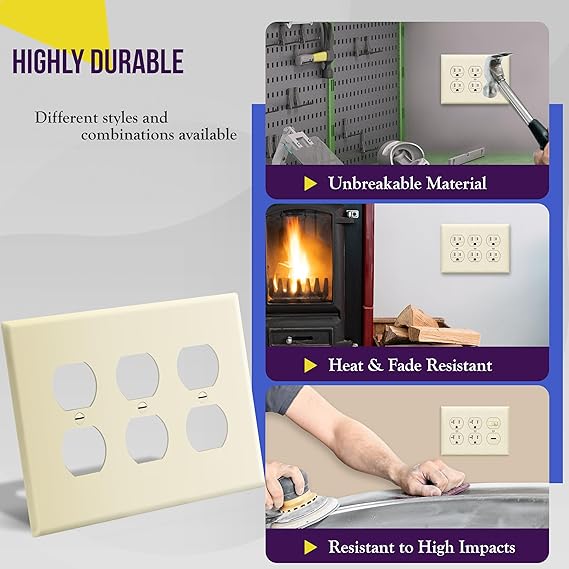 HIGHLY DURABLE

Different styles and combinations available

Unbreakable Material

Heat & Fade Resistant

Resistant to High Impacts