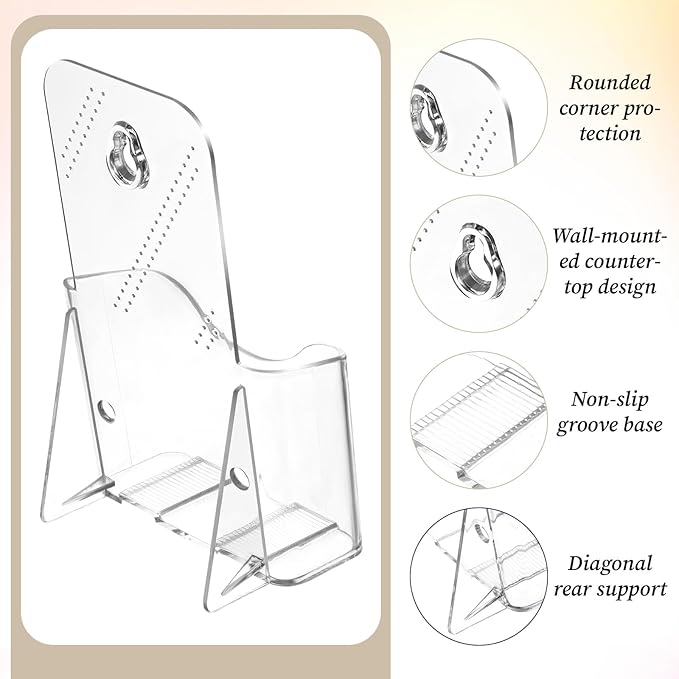 Rounded corner protection

Wall-mounted countertop design

Non-slip groove base

Diagonal rear support