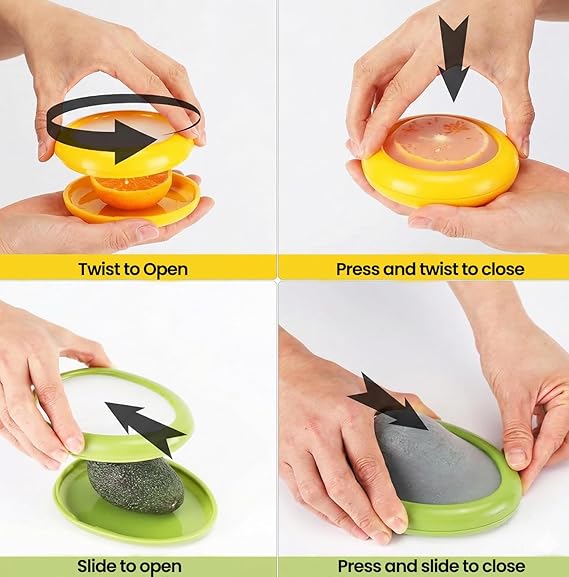 Twist to Open

Press and twist to close

Slide to open

Press and slide to close