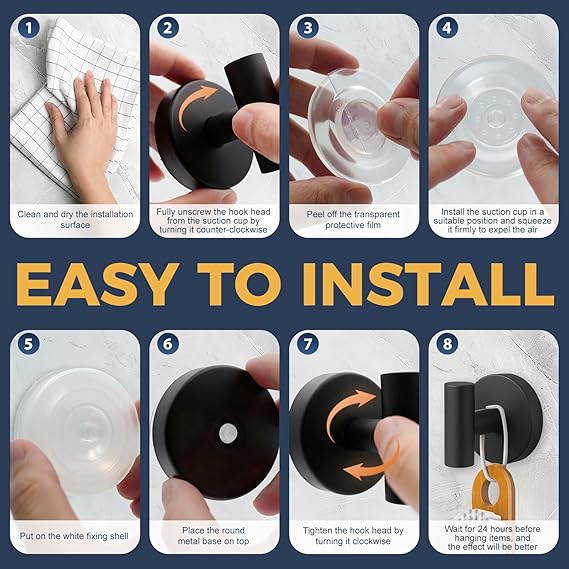 1
Clean and dry the installation surface

2
Fully unscrew the hook head from the suction cup by turning it counter-clockwise

3
Peel off the transparent protective film

4
Install the suction cup in a suitable position and squeeze it firmly to expel the air

EASY TO INSTALL

5
Put on the white fixing shell

6
Place the round metal base on top

7
Tighten the hook head by turning it clockwise

8
Wait for 24 hours before hanging items, and the effect will be better