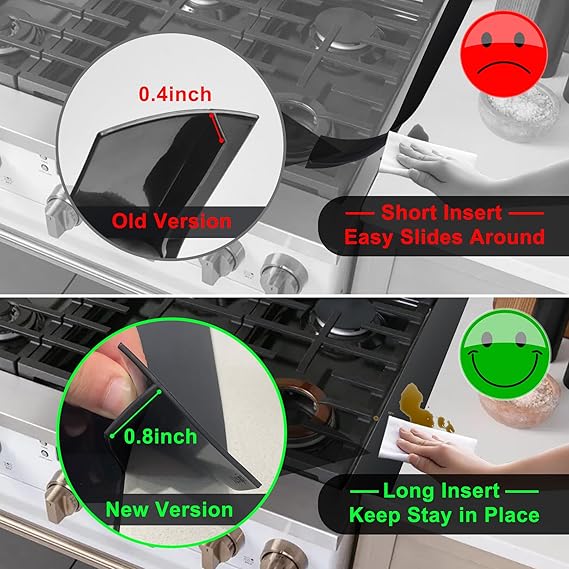 0.4inch

Old Version

— Short Insert —
Easy Slides Around

0.8inch

New Version

— Long Insert —
Keep Stay in Place