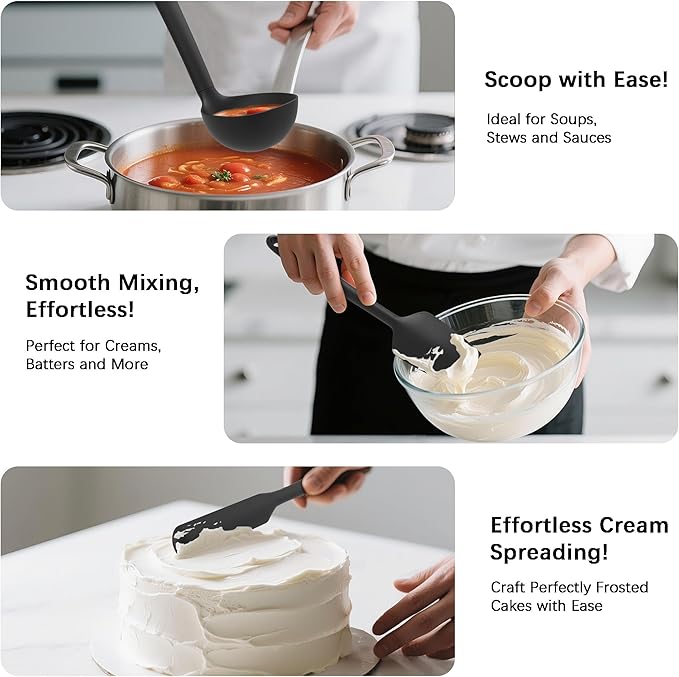 Scoop with Ease!

Ideal for Soups, Stews and Sauces

Smooth Mixing, Effortless!

Perfect for Creams, Batters and More

Effortless Cream Spreading!

Craft Perfectly Frosted Cakes with Ease