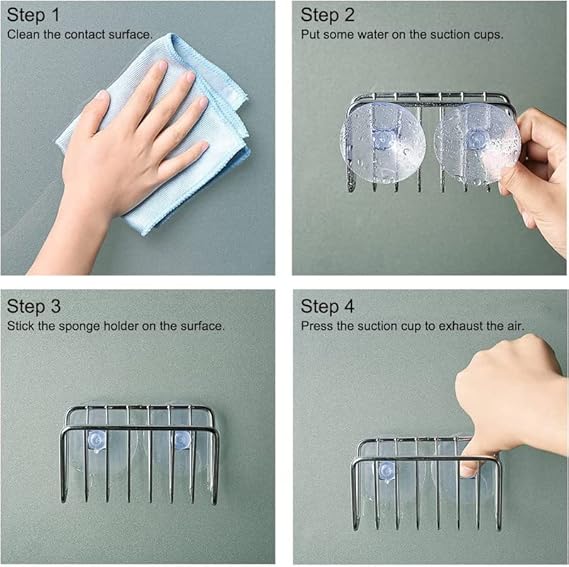 Step 1
Clean the contact surface.

Step 2
Put some water on the suction cups.

Step 3
Stick the sponge holder on the surface.

Step 4
Press the suction cup to exhaust the air.