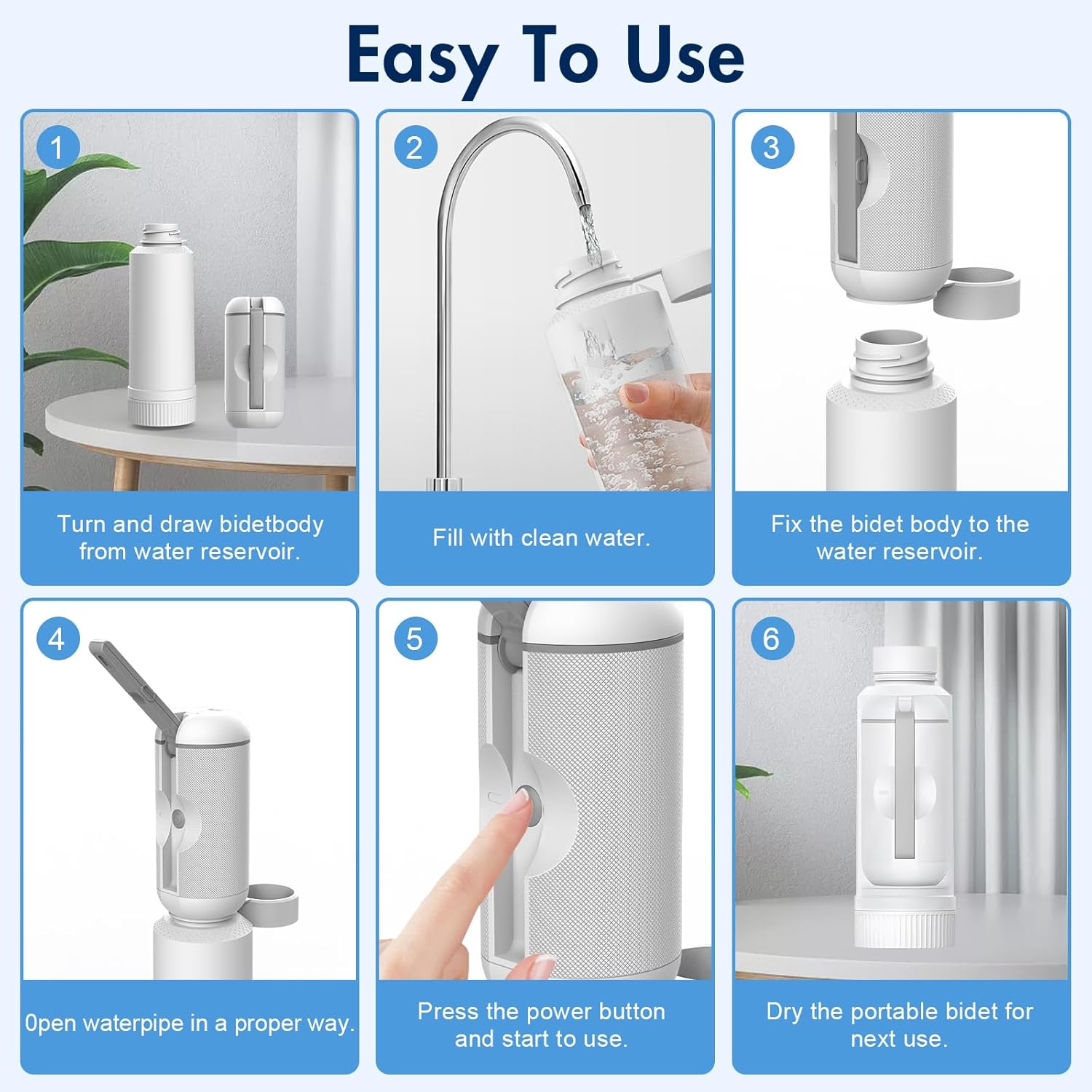 Easy To Use

1

Turn and draw bidetbody from water reservoir.

2

Fill with clean water.

3

Fix the bidet body to the water reservoir.

4

0pen waterpipe in a proper way.

5

Press the power button and start to use.

6

Dry the portable bidet for next use.